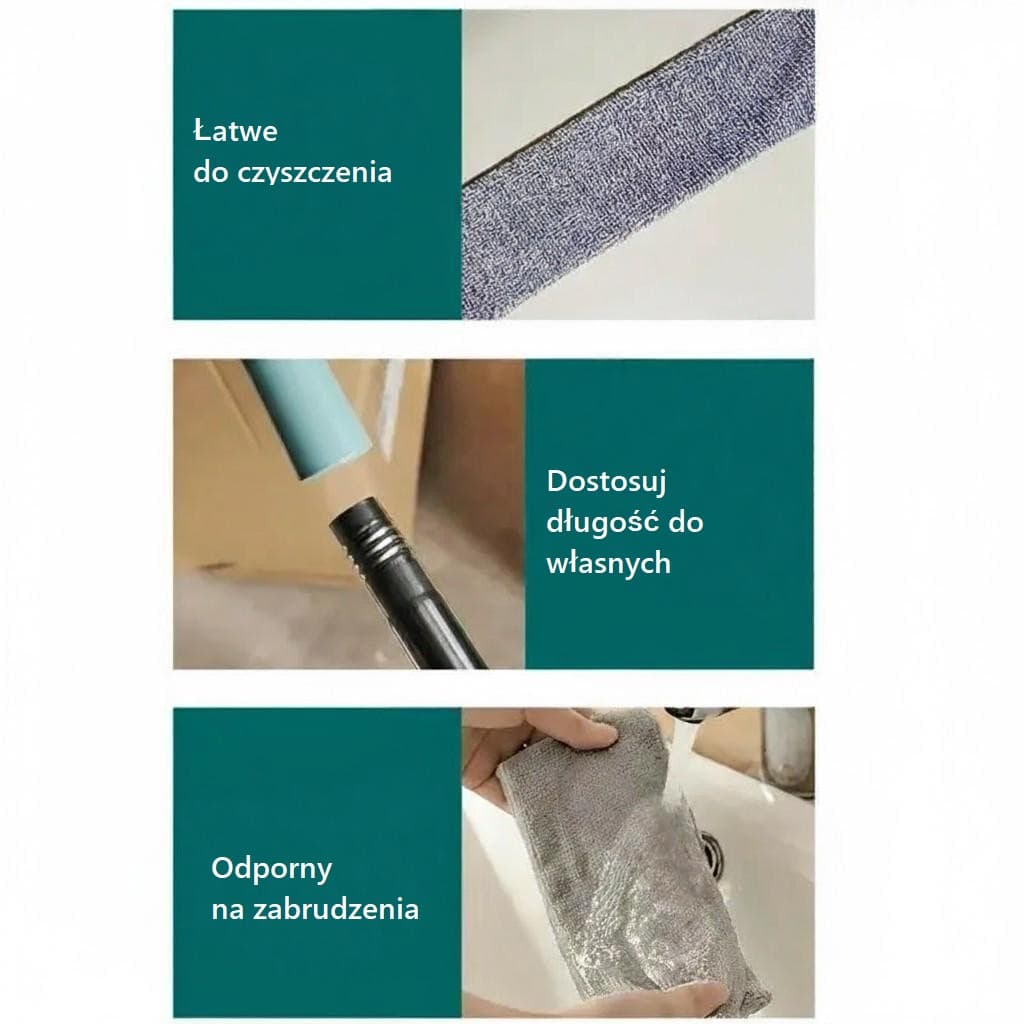 Łatwe
do czyszczenia

Dostosuj
długość do
własnych

Odporny
na zabrudzenia